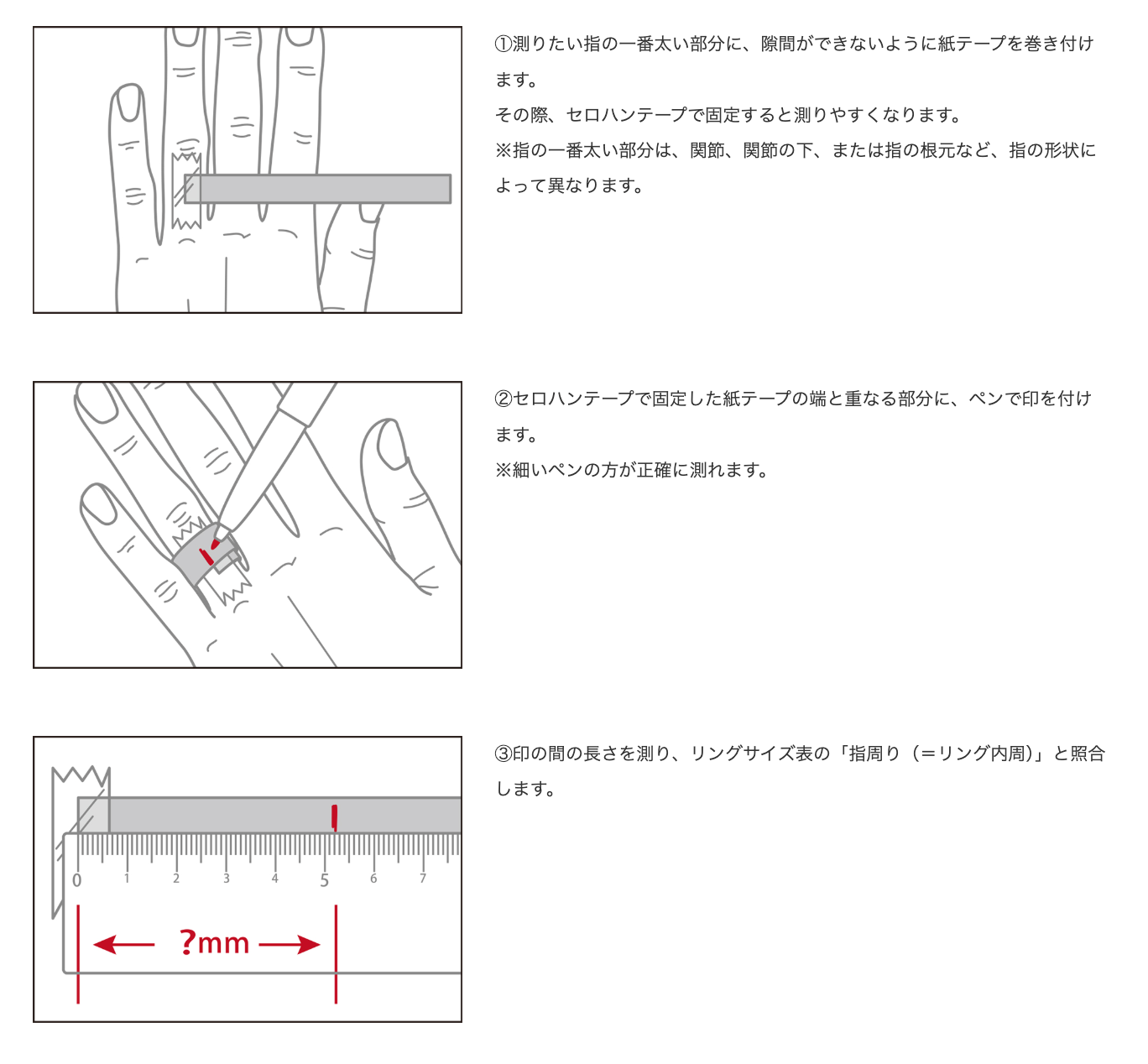 ①測りたい指の一番太い部分に、隙間ができないように紙テープを巻き付けます。
その際、セロハンテープで固定すると測りやすくなります。
※指の一番太い部分は、関節、関節の下、または指の根元など、指の形状によって異なります。

②セロハンテープで固定した紙テープの端と重なる部分に、ペンで印を付けます。
※細いペンの方が正確に測れます。

0 1 2 3 4 5 6 7
?mm

③印の間の長さを測り、リングサイズ表の「指周り（＝リング内周）」と照合します。